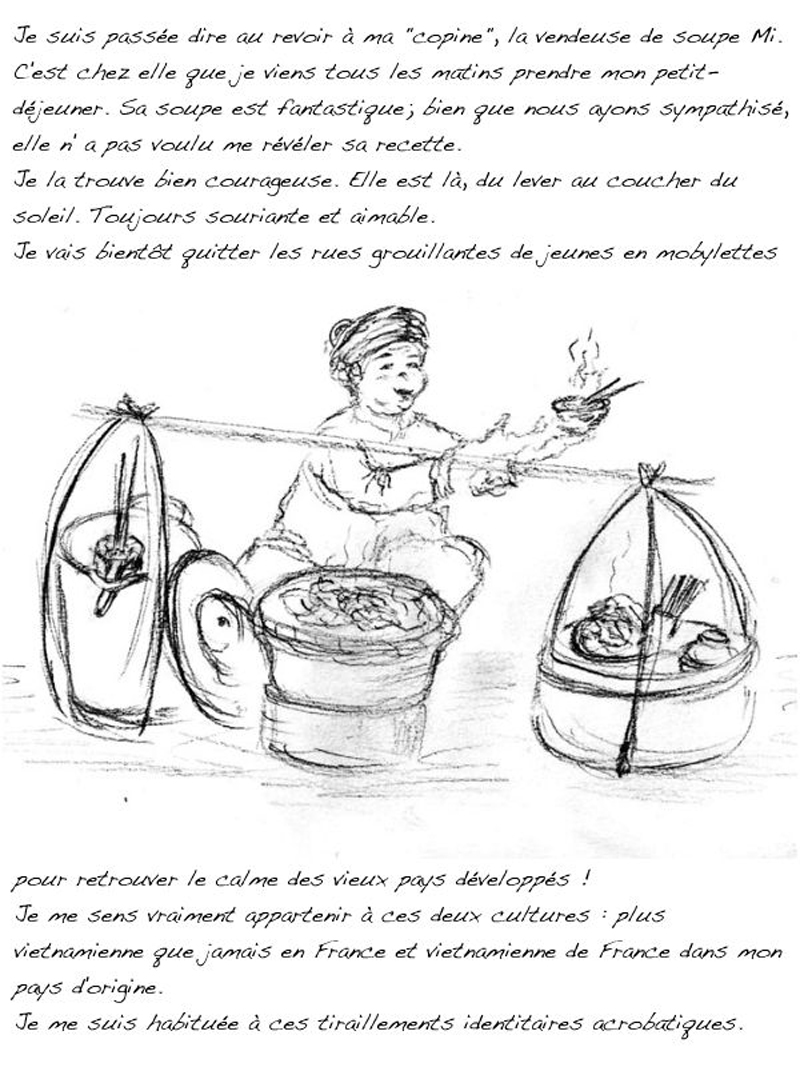 Je suis passée dire au revoir à ma "copine", la vendeuse de soupe Mi. C'est chez elle que je viens tous les matins prendre mon petit-déjeuner. Sa soupe est fantastique; bien que nous ayons sympathisé, elle n' a pas voulu me révéler sa recette.
Je la trouve bien courageuse. Elle est là, du lever au coucher du soleil. Toujours souriante et aimable.
Je vais bientôt quitter les rues grouillantes de jeunes en mobylettes

pour retrouver le calme des vieux pays développés !
Je me sens vraiment appartenir à ces deux cultures : plus vietnamienne que jamais en France et vietnamienne de France dans mon pays d'origine.
Je me suis habituée à ces tiraillements identitaires acrobatiques.